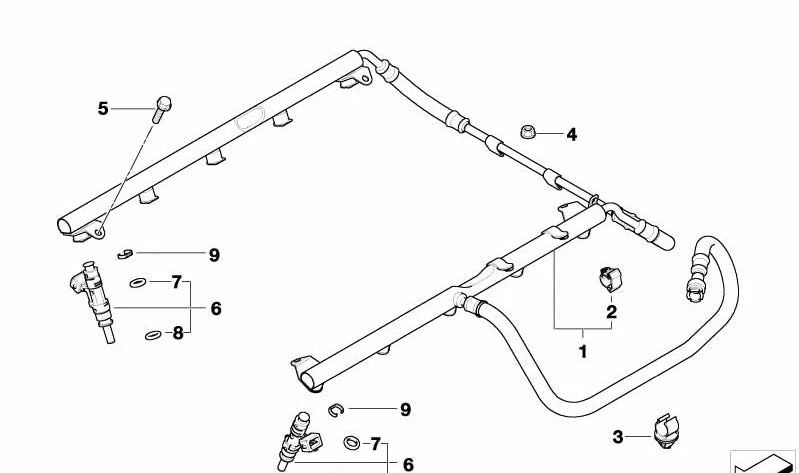 5
4
9
7
6
8
2
1
9
7
6
3