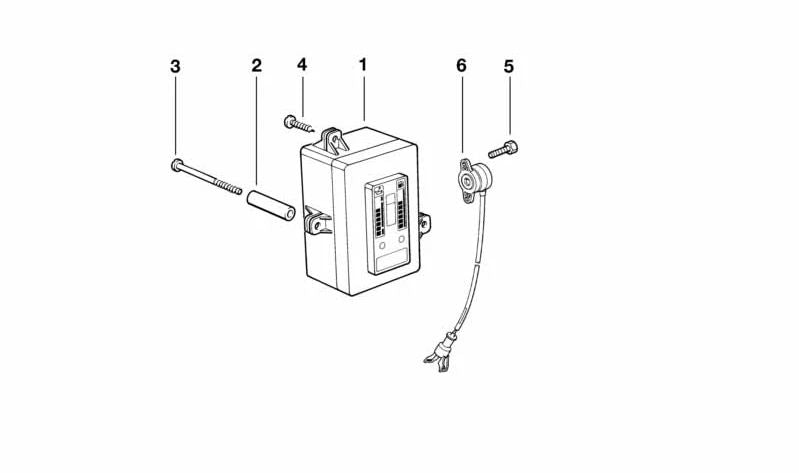 3 2 4 1 6 5