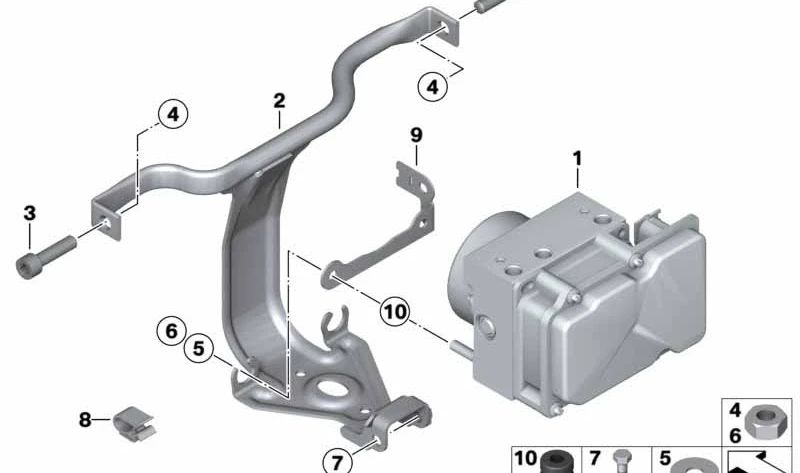 4
2
4
9
1
3
10
6
5
8
7
4
6
10
7
5