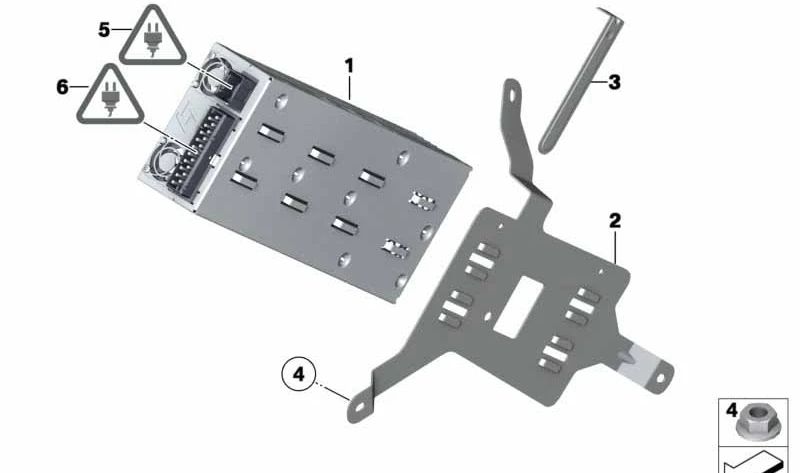 5
6
1
3
2
4
4