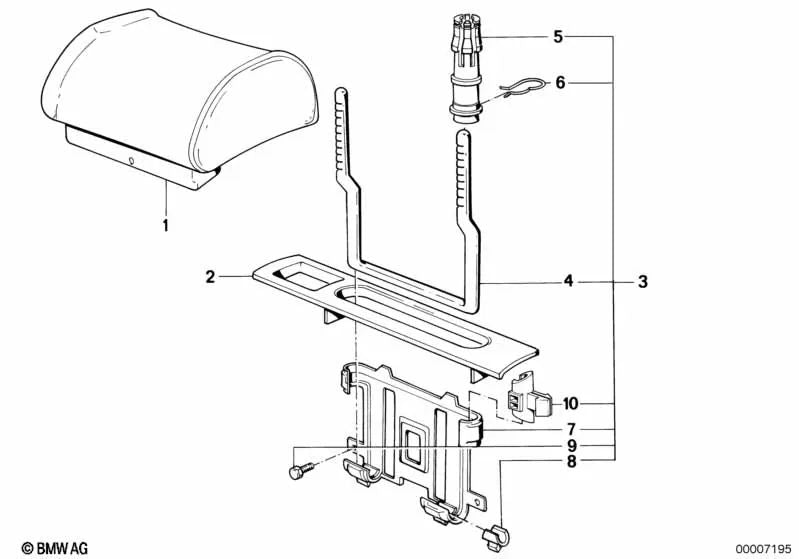 5
6
1
2
4
3
10
7
9
8
© BMW AG
00007195