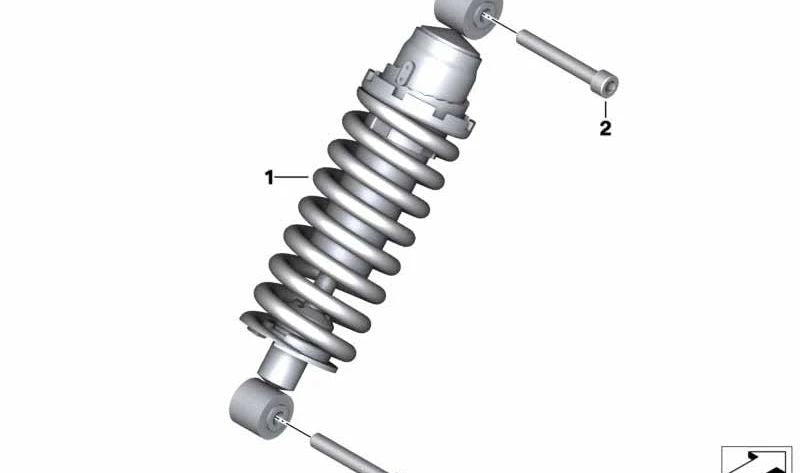 2

1