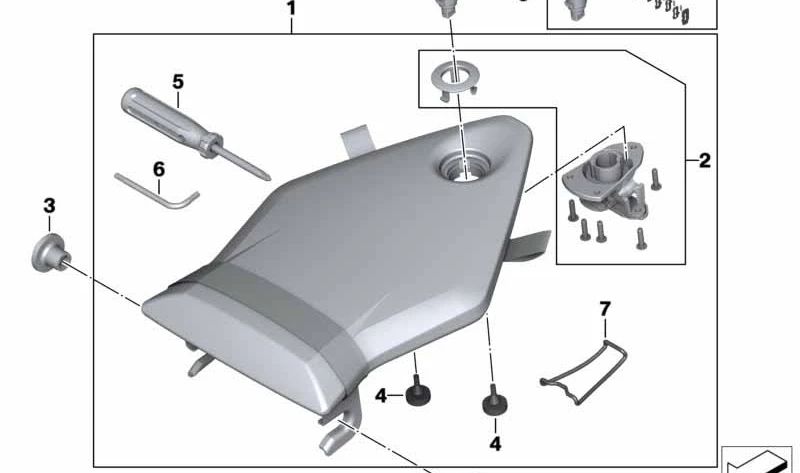 1
5
6
3
2
7
4
4