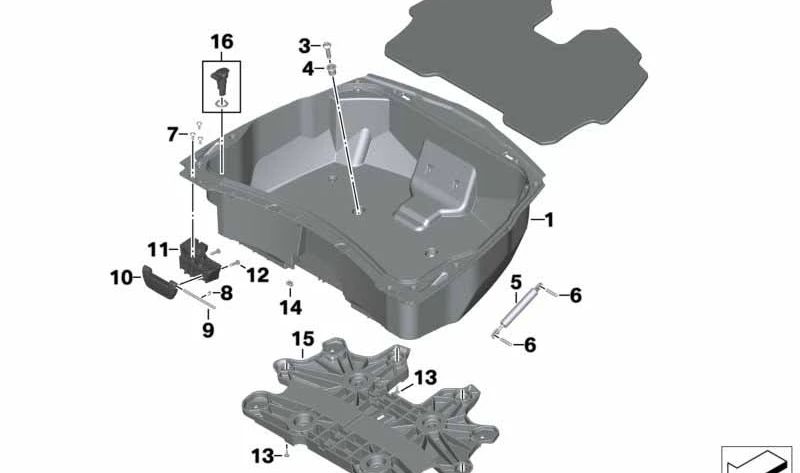 16
3
4
7
1
11
12
10
8
9
14
5
6
6
15
13
13