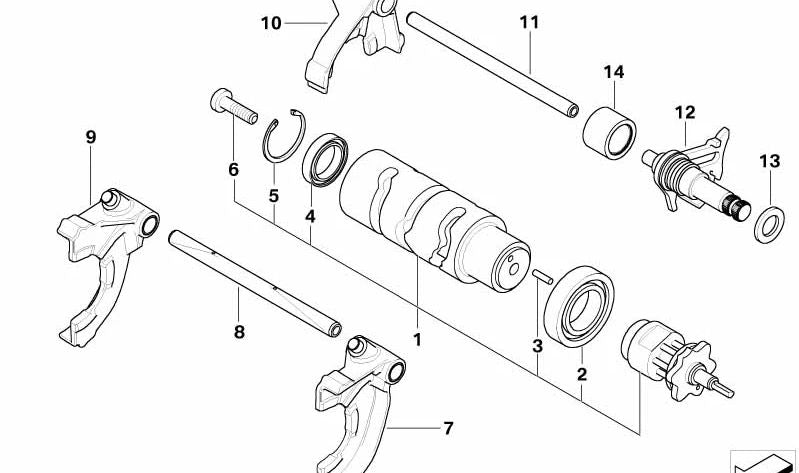 10
11
14
12
13
9
6
5
4
8
1
3
2
7