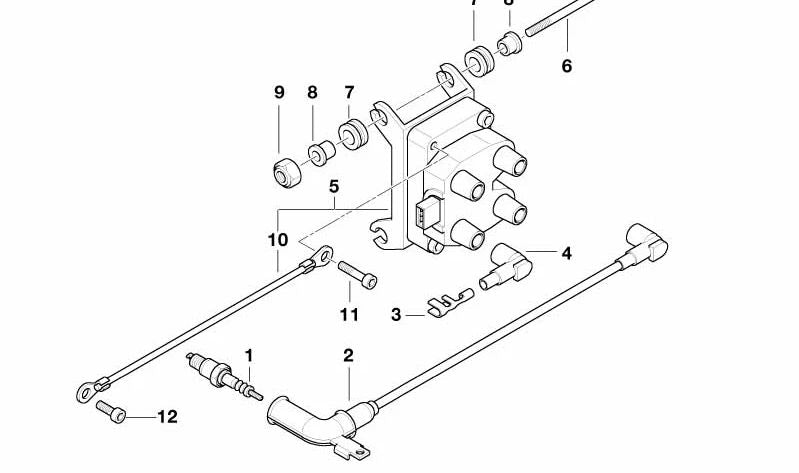 7
8
6
9
8
7
5
10
4
11
3
1
2
12