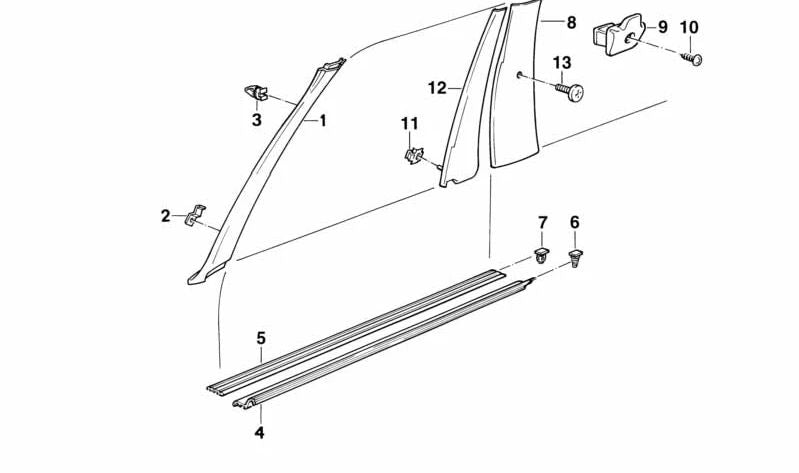 8
9
10
13
12
3
1
11
2
7
6
5
4