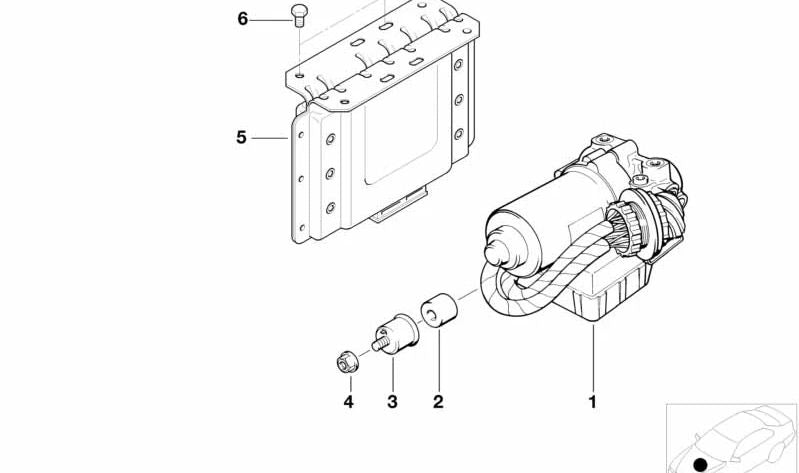 6
5
4
3
2
1