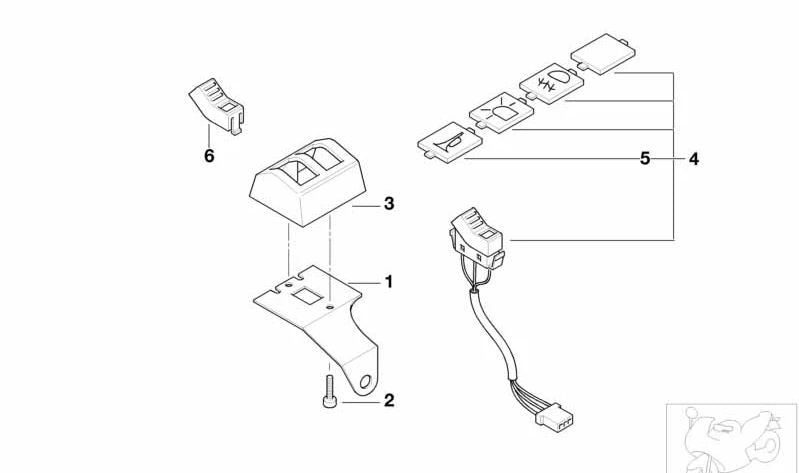 6
3
1
2
5
4