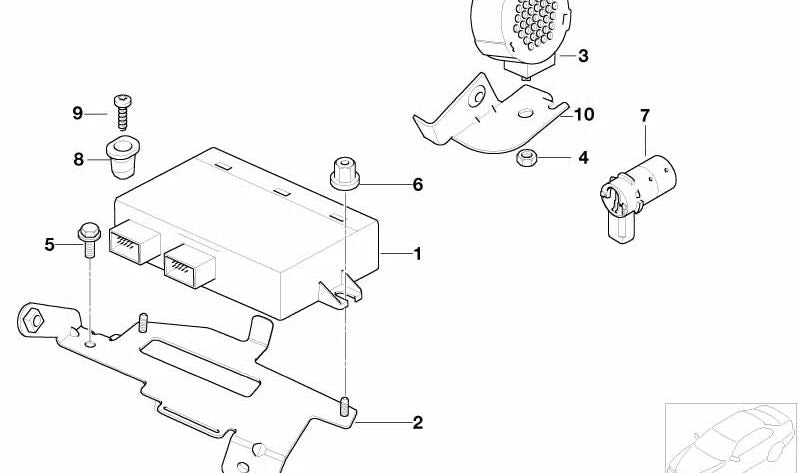 3
9
10
7
8
4
6
5
1
2