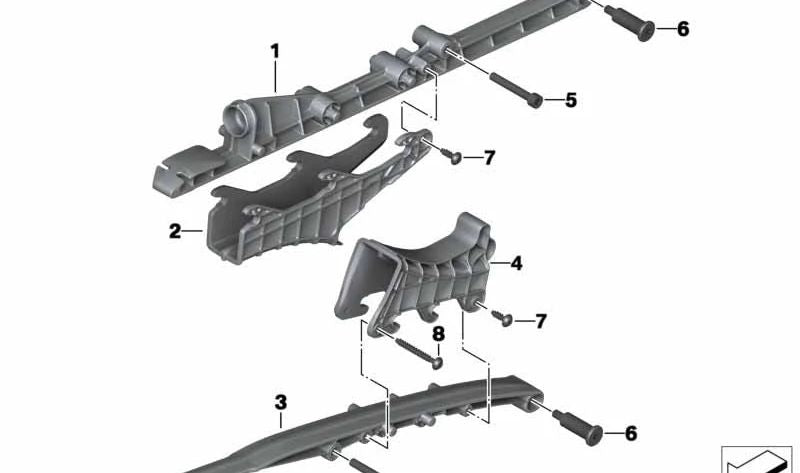 6
1
5
7
2
4
7
8
3
6