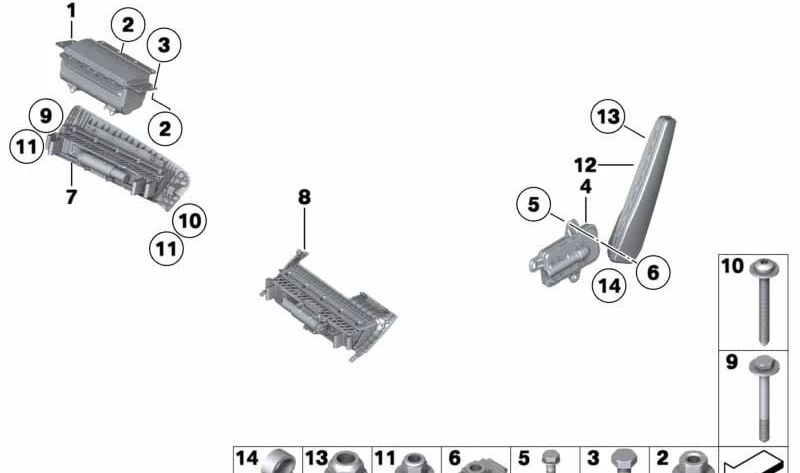 1
2
3
2
9
11
7
10
11
8
13
12
4
5
6
14
10
9
14
13
11
6
5
3
2