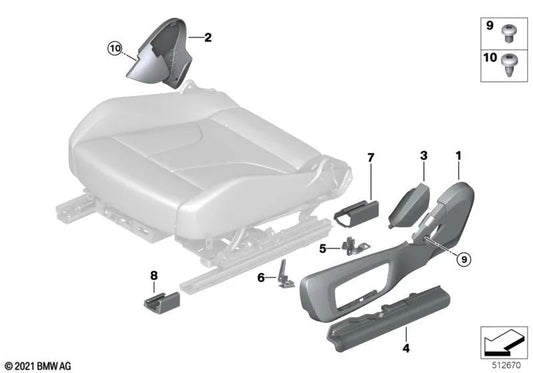 10
2
9
10
7
3
1
5
9
6
8
4
© 2021 BMW AG
512670