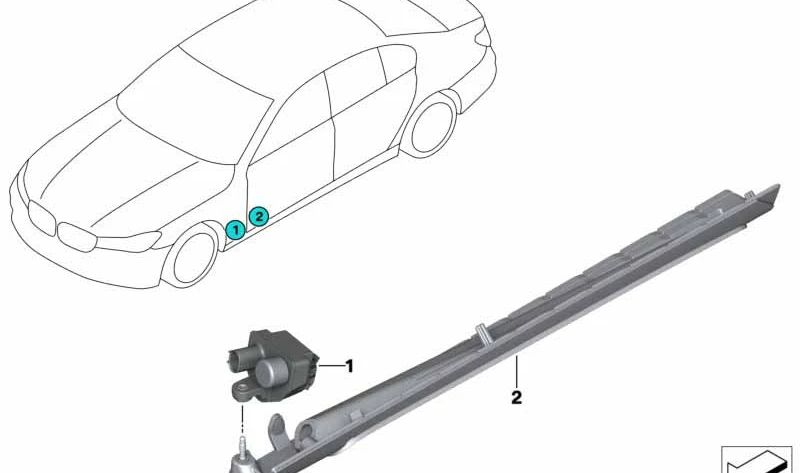 1
2
1
2