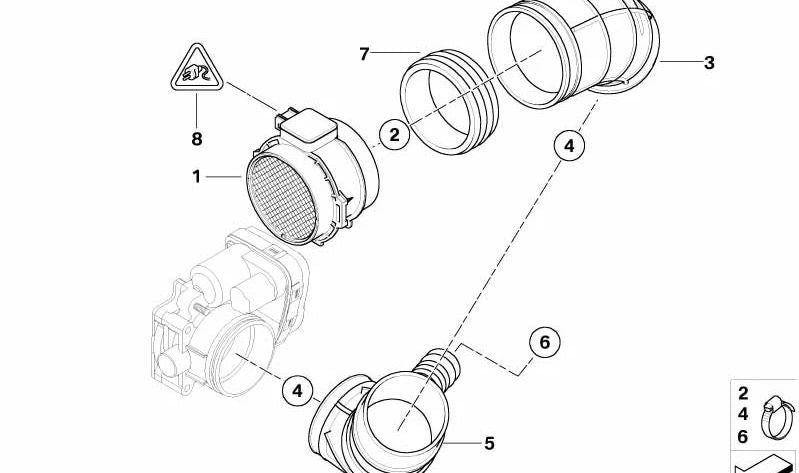 7
3
8
2
4
1
6
4
5
2
4
6