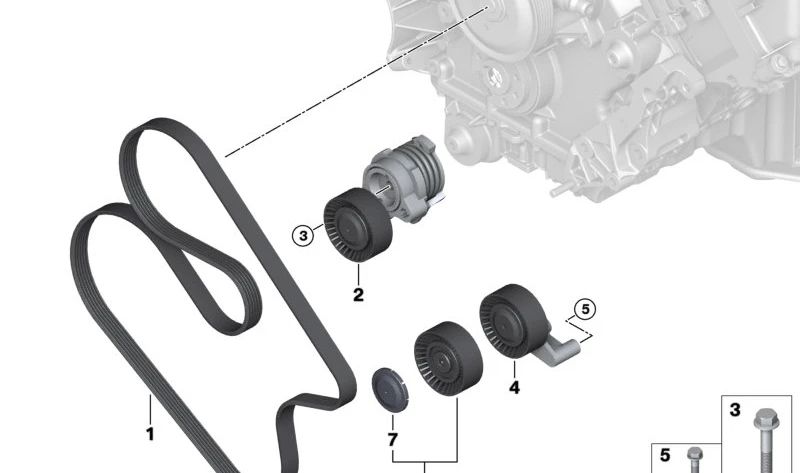 3
2
5
4
1
7
3
5