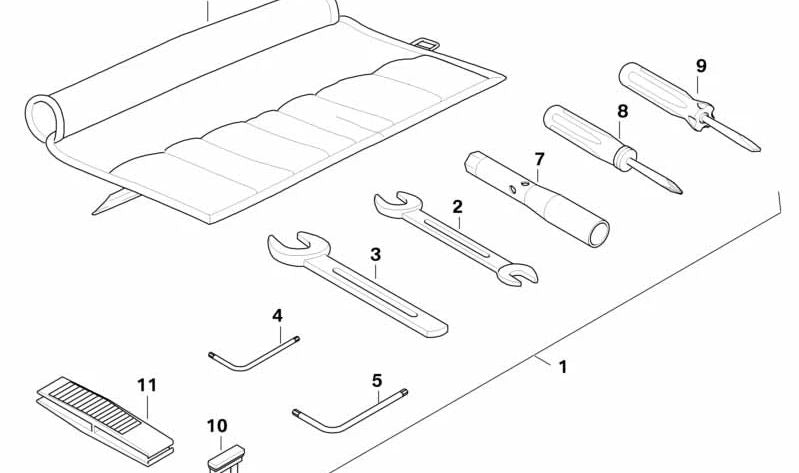 9
8
7
2
3
4
1
11
5
10