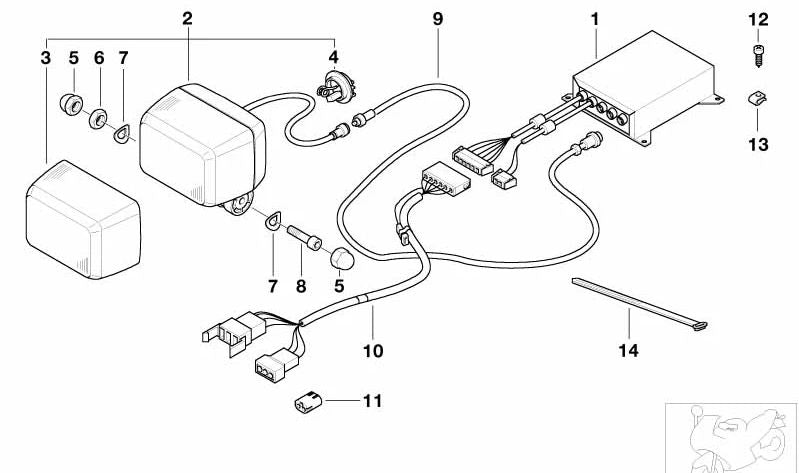 2
9
1
12
3
5
6
7
4
13
7
8
5
10
14
11