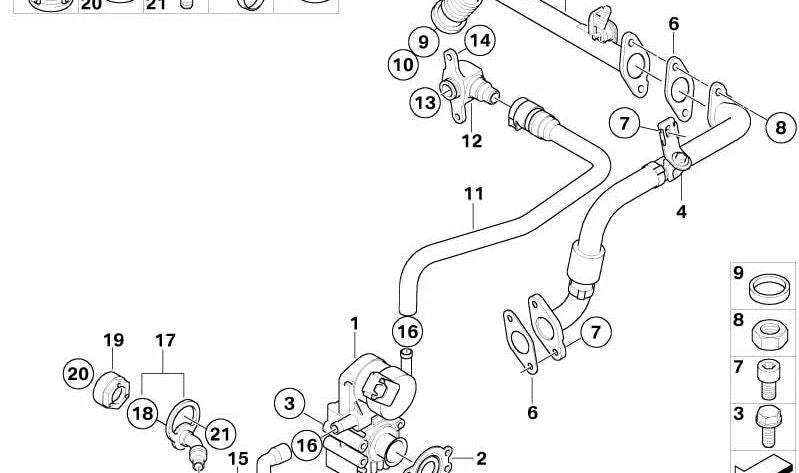 20
21
9
14
10
13
12
6
7
8
4
11
16
7
6
1
19
17
20
18
21
3
16
15
2
9
8
7
3