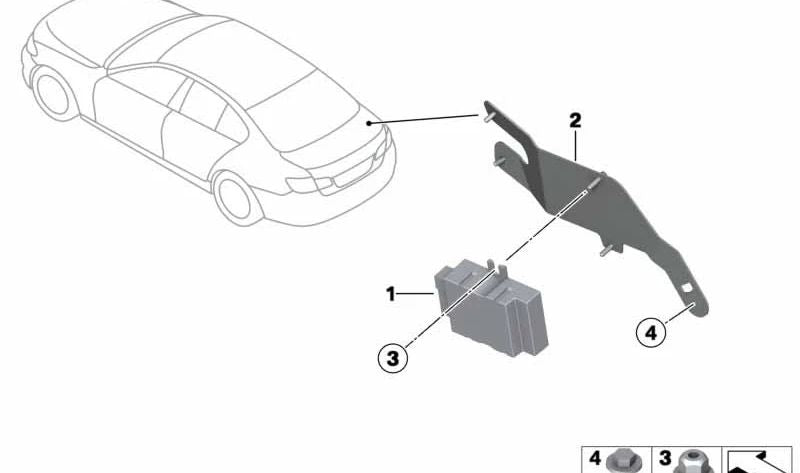 2
1
3
4
4
3