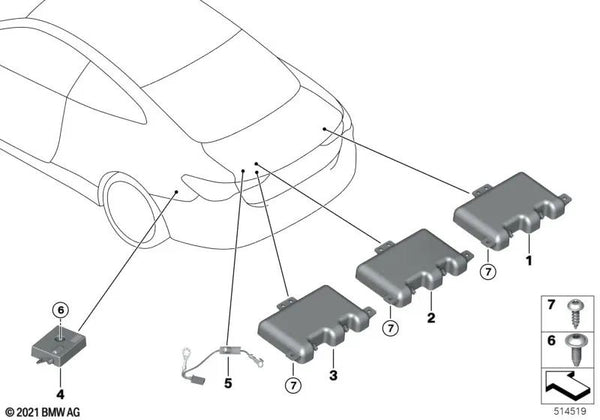 1
7
2
7
3
7
6
4
5
7
6
© 2021 BMW AG
514519