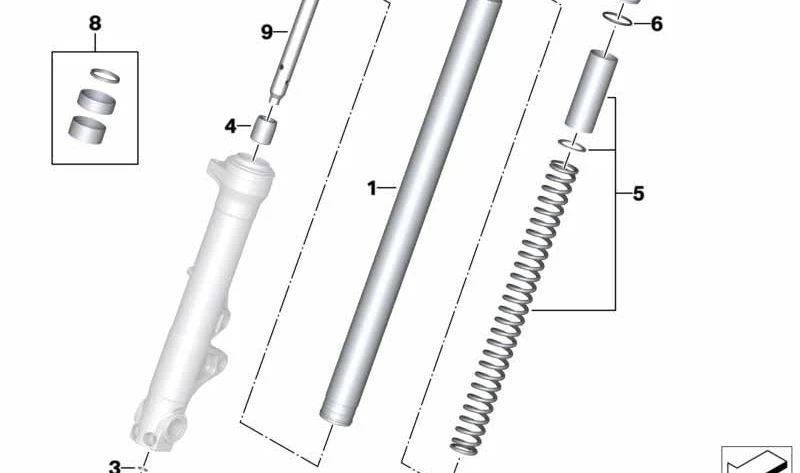 8
9
6
4
1
5
3