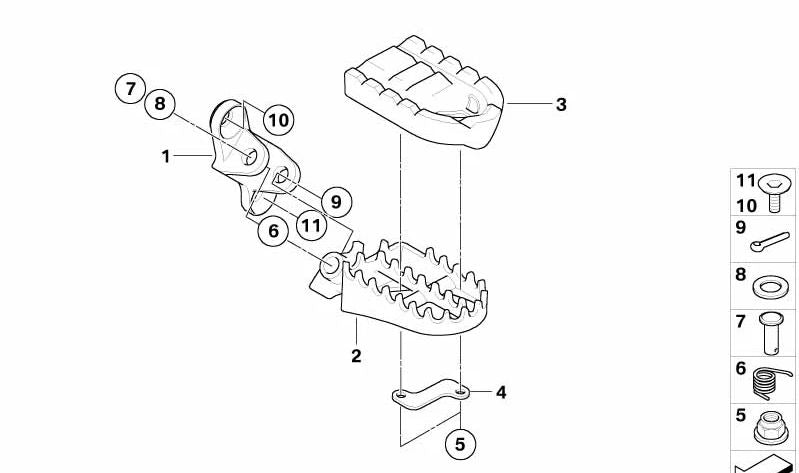 7
8
10
1
9
11
6
3
2
4
5
11
10
9
8
7
6
5