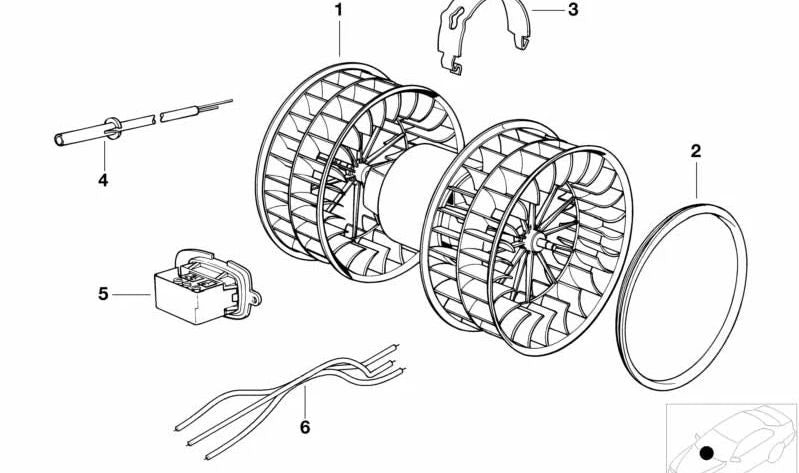 1
3
4
2
5
6