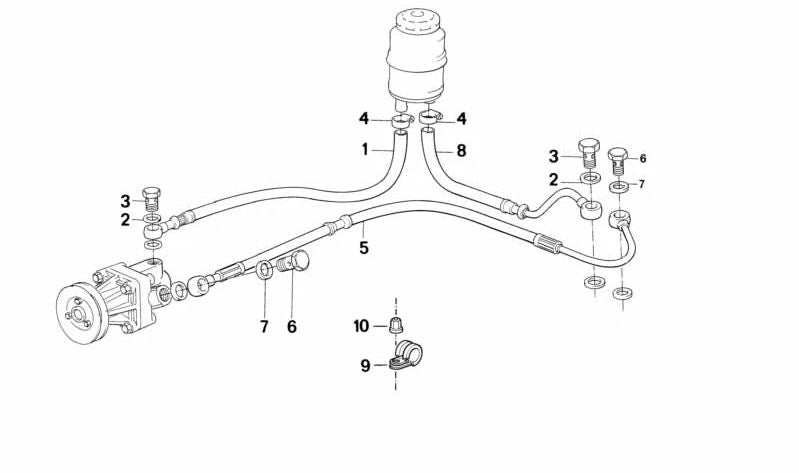 4
4
1
8
3
6
2
7
3
2
5
7
6
10
9