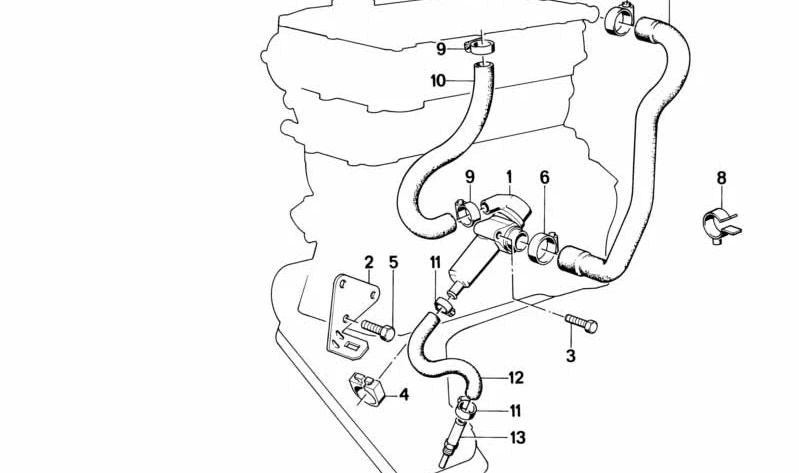 9
10
9
1
6
8
2
5
11
3
12
4
11
13