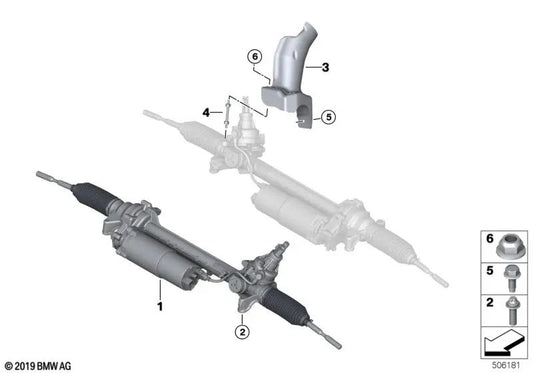 6

3

4

5

1

2

6

5

2

© 2019 BMW AG

506181