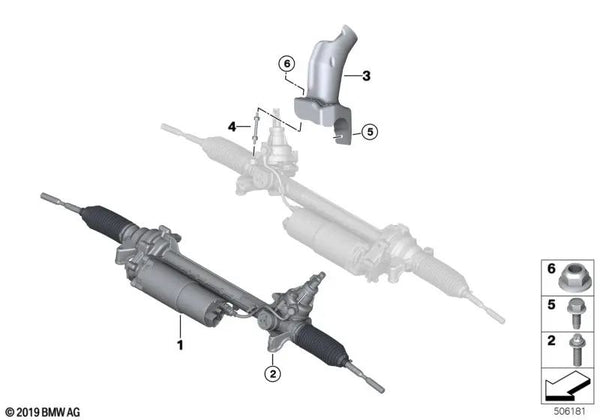 6
3
4
5
1
2
6
5
2
© 2019 BMW AG
506181