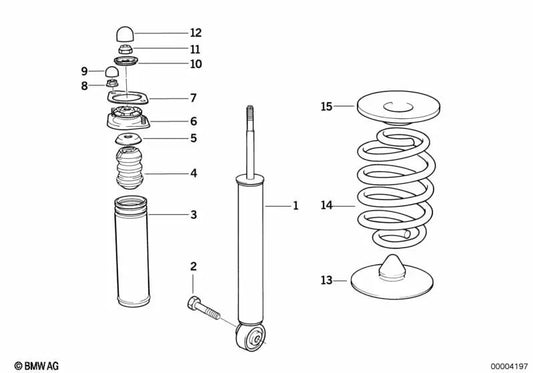 12
11
10
9
8
7
6
5
4
3
2
1
15
14
13
© BMW AG
00004197