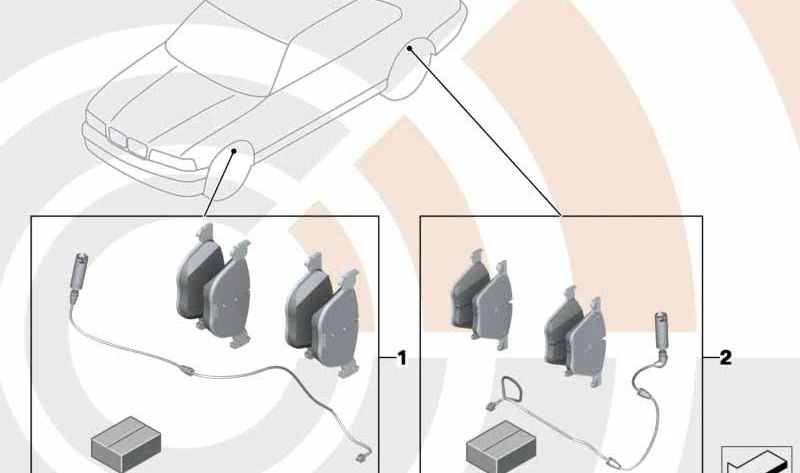 1

2