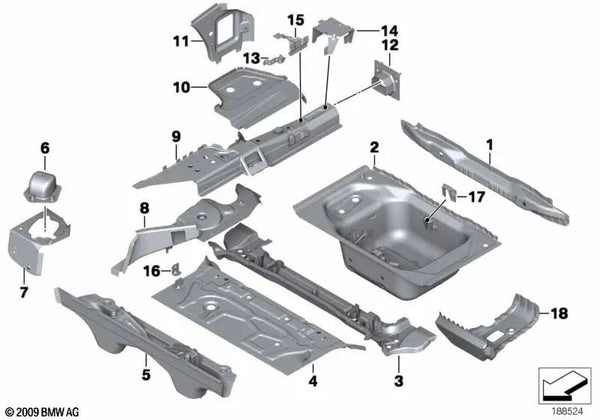 11
15
14
13
12
10
9
6
2
1
17
8
16
7
18
5
4
3
© 2009 BMW AG
188524