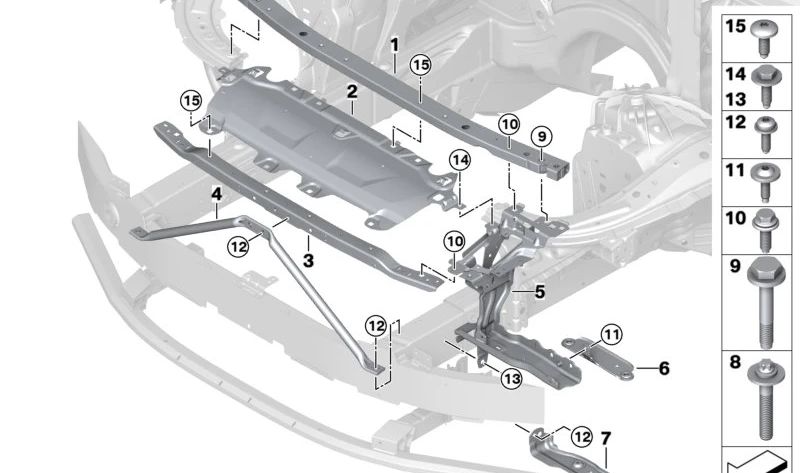 1
15
2
15
10
9
14
4
12
3
10
5
12
11
6
13
12
7
15
14
13
12
11
10
9
8