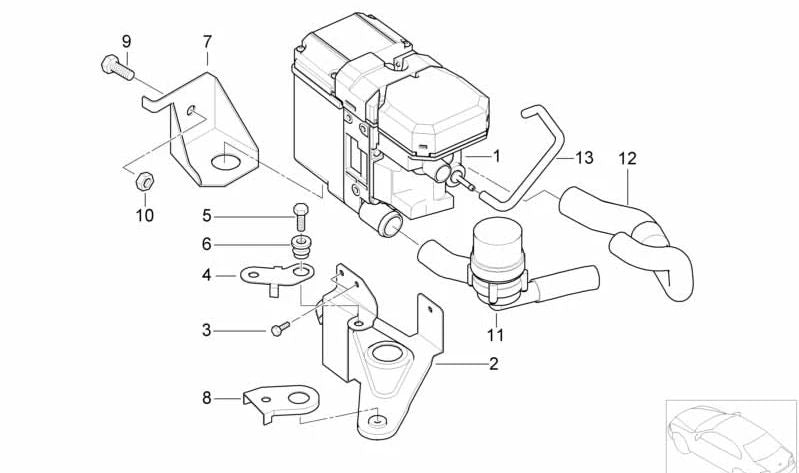 9
7
1
13
12
10
5
6
4
3
11
2
8