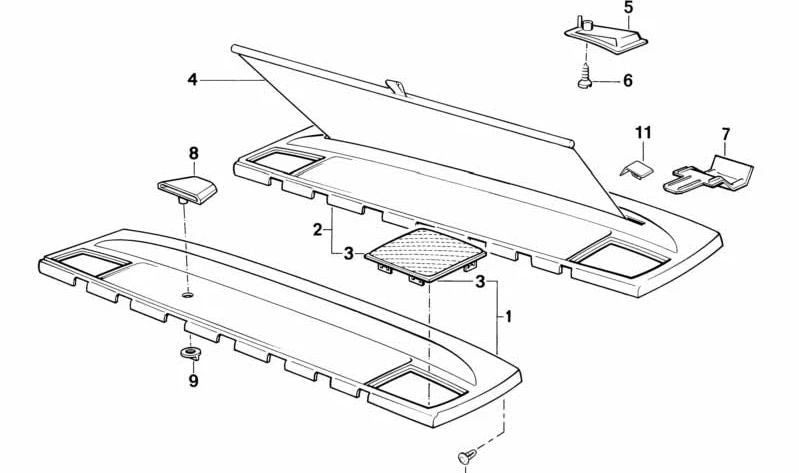 5
4
6
11
7
8
2
3
3
1
9