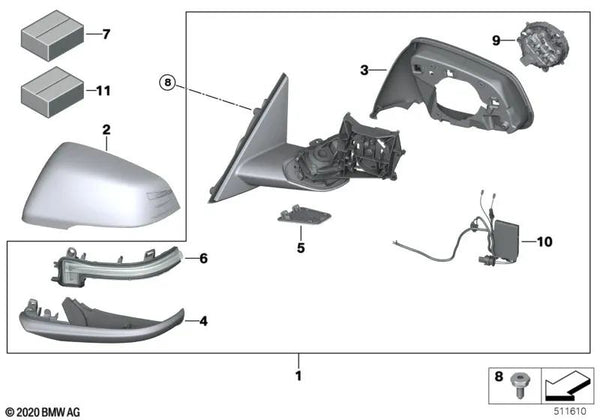 7
11
2
8
3
9
5
10
6
4
1
8
© 2020 BMW AG
511610