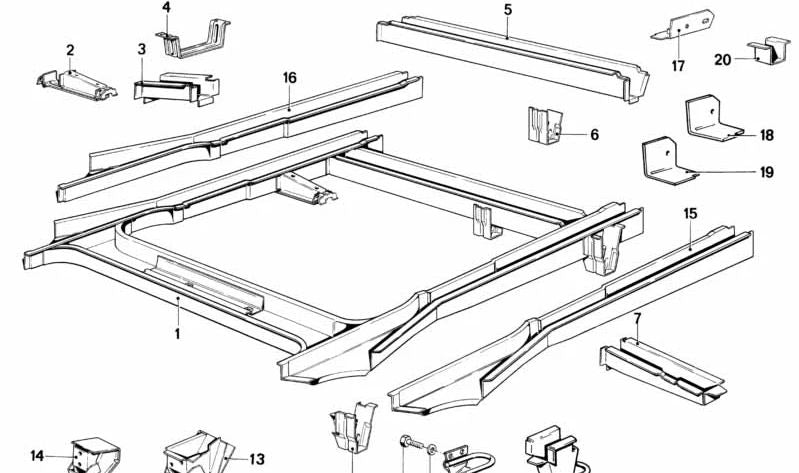 4
5
2
3
17
20
16
6
18
19
15
1
7
14
13