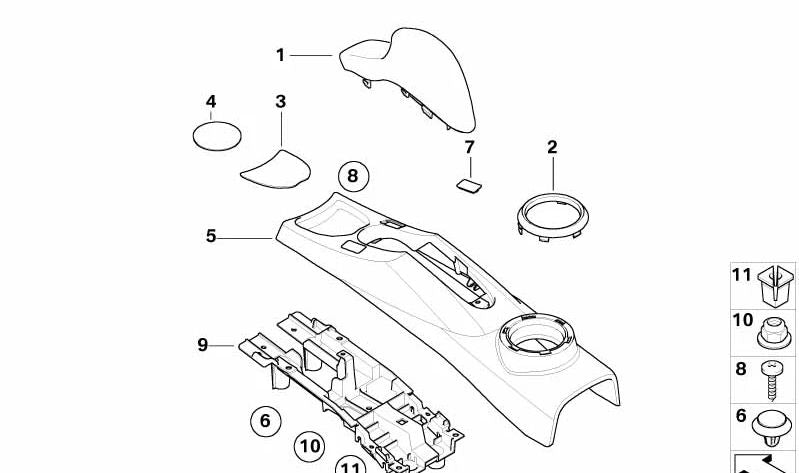 1
4
3
7
2
8
5
9
6
10
11
11
10
8
6