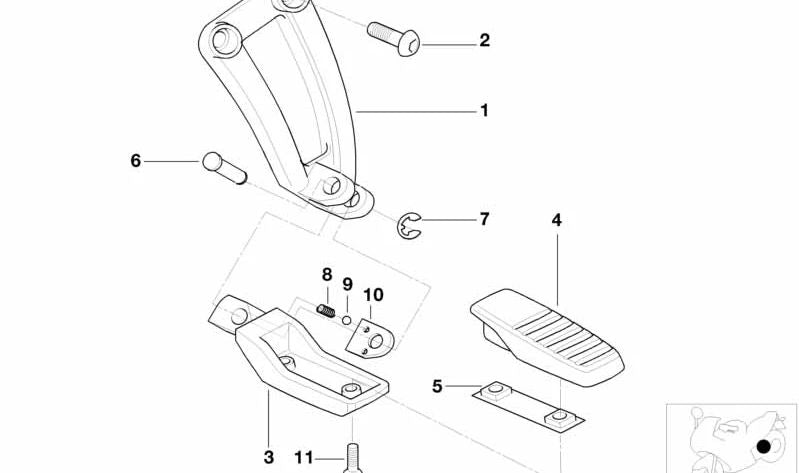 2
1
6
7
4
8
9
10
5
3
11