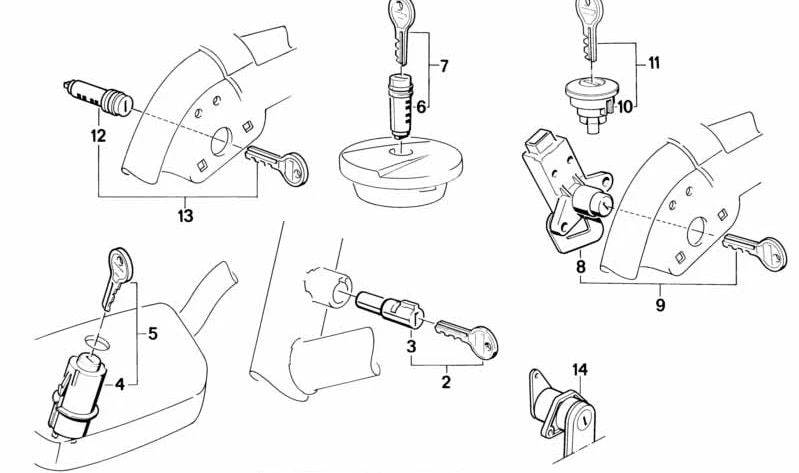 7
6
11
10
12
13
8
9
5
4
3
2
14