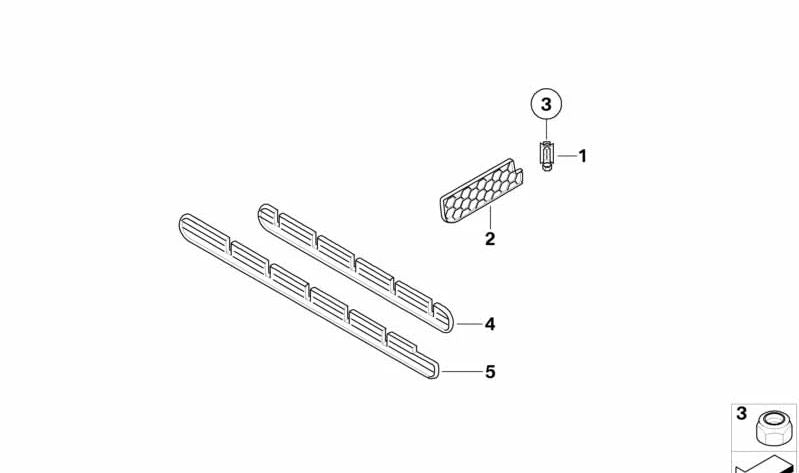 3
1
2
4
5
3