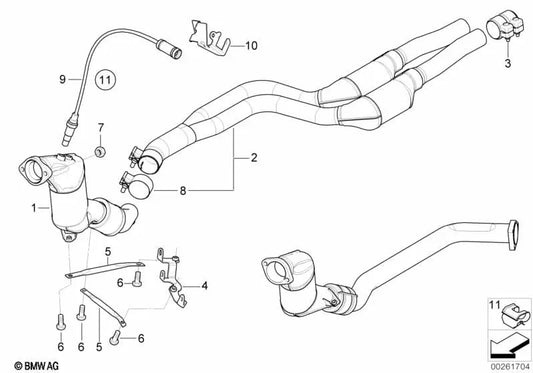 10
3
9
11
7
2
8
1
5
6
4
6
6
5
6
11
© BMW AG
00261704