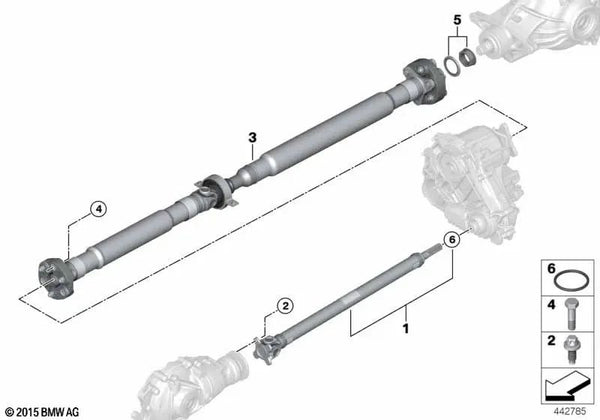 5
3
4
6
2
1
6
4
2
© 2015 BMW AG
442785