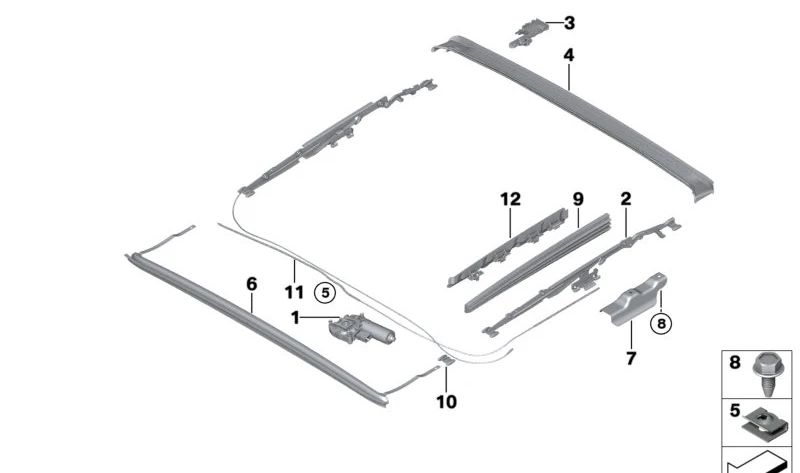 3
4
12
9
2
6
11
5
1
8
7
10
8
5