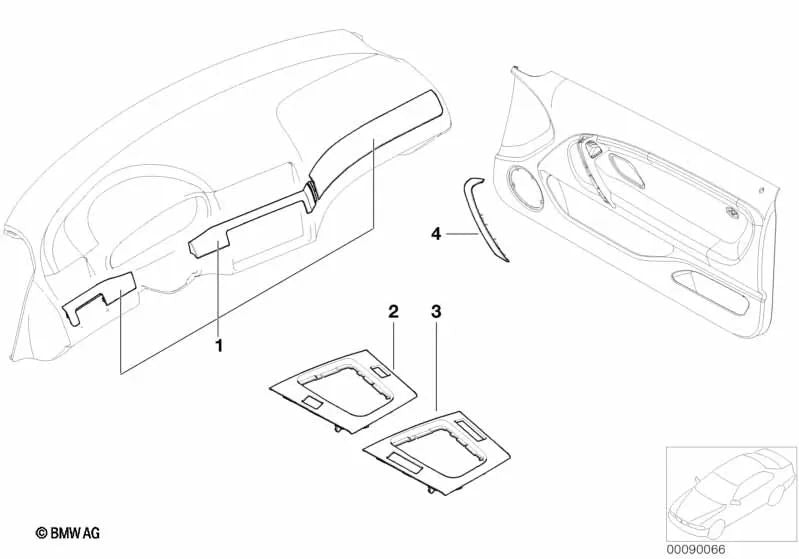 4
2
3
1
© BMW AG
00090066