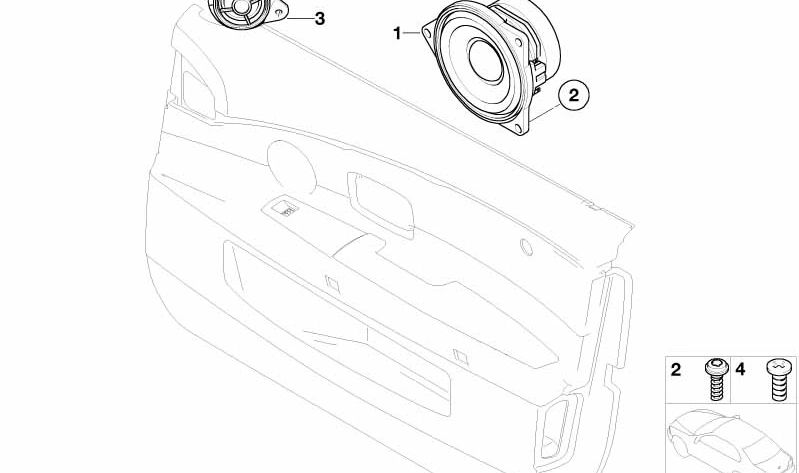 3
1
2
2
4