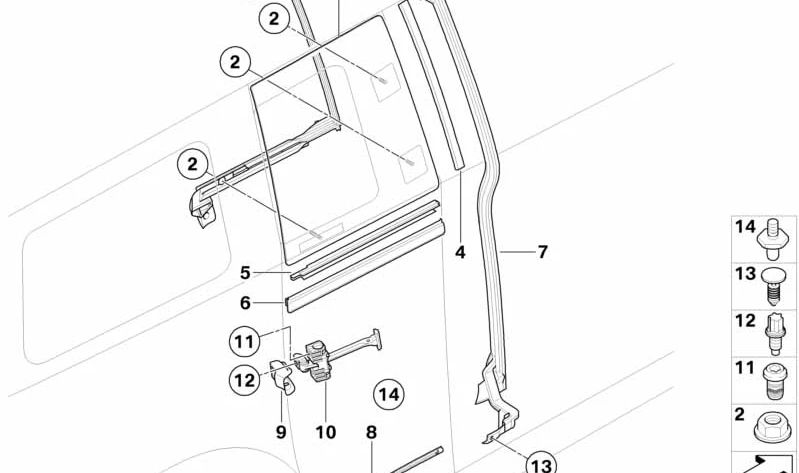 2
2
2
4
7
5
6
11
12
14
9
10
8
13
14
13
12
11
2